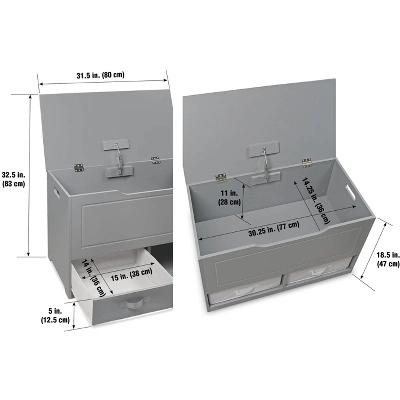 31.5 in. (80 cm)

32.5 in.
(83 cm)

14 in. (36 cm)

15 in. (38 cm)

5 in.
(12.5 cm)

11 in.
(28 cm)

14.25 in. (36 cm)

30.25 in. (77 cm)

18.5 in.
(47 cm)